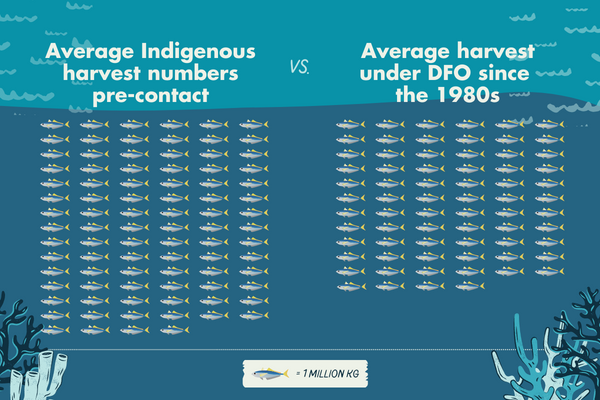 Average Indigenous harvest numbers pre-contact

VS.

Average harvest under DFO since the 1980s

= 1 MILLION KG